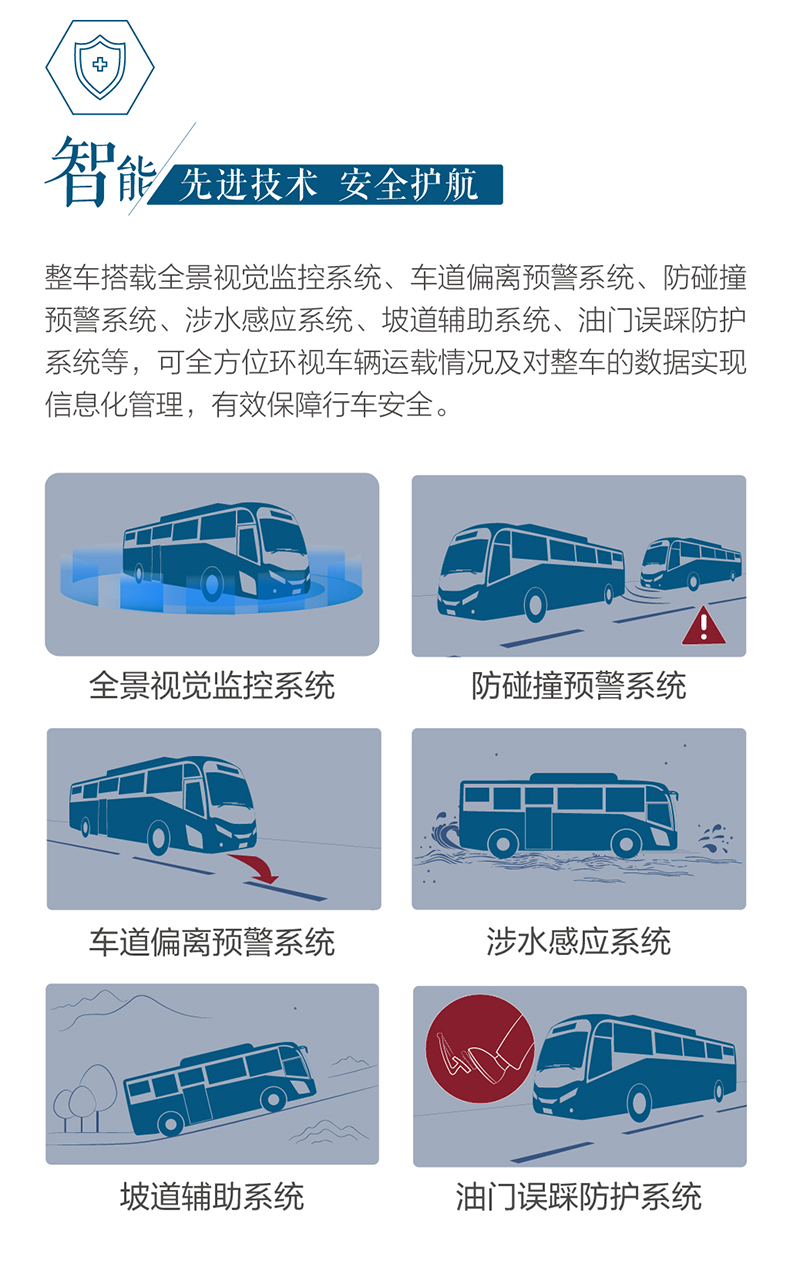 智能 先进技术 安全护航

整车搭载全景视觉监控系统、车道偏离预警系统、防碰撞预警系统、涉水感应系统、坡道辅助系统、油门误踩防护系统等，可全方位环视车辆运载情况及对整车的数据实现信息化管理，有效保障行车安全。

全景视觉监控系统

防碰撞预警系统

车道偏离预警系统

涉水感应系统

坡道辅助系统

油门误踩防护系统